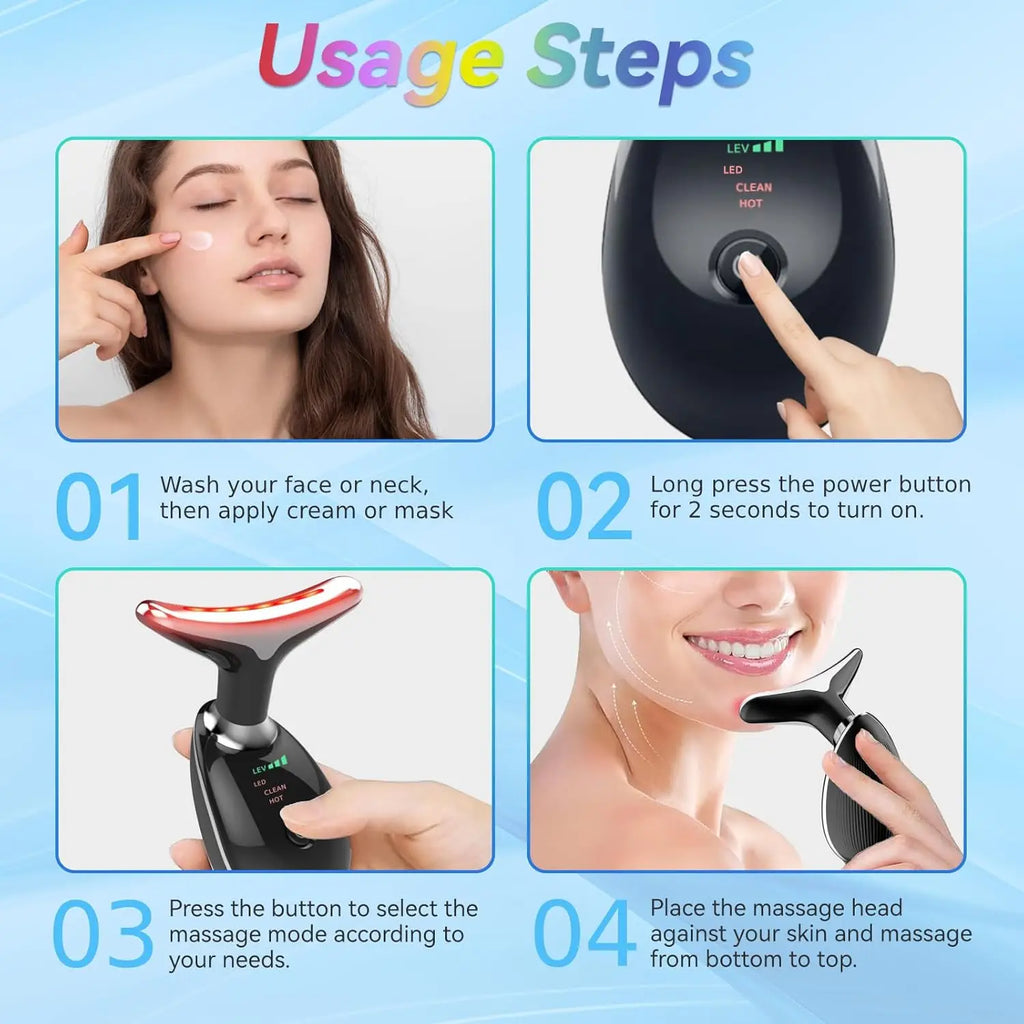 Usage Steps

LEV
LED
CLEAN
HOT

01 Wash your face or neck, then apply cream or mask

02 Long press the power button for 2 seconds to turn on.

LEV
LED
CLEAN
HOT

03 Press the button to select the massage mode according to your needs.

04 Place the massage head against your skin and massage from bottom to top.